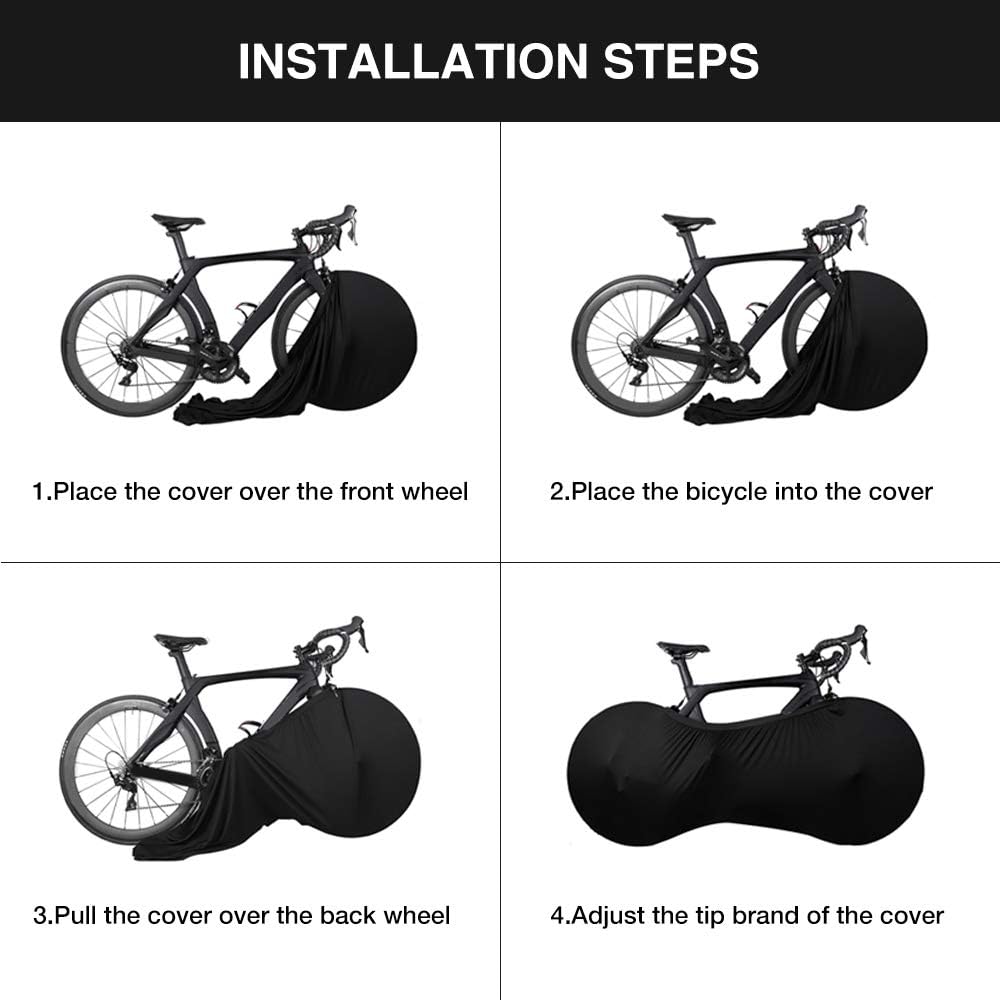 INSTALLATION STEPS

1.Place the cover over the front wheel

2.Place the bicycle into the cover

3.Pull the cover over the back wheel

4.Adjust the tip brand of the cover